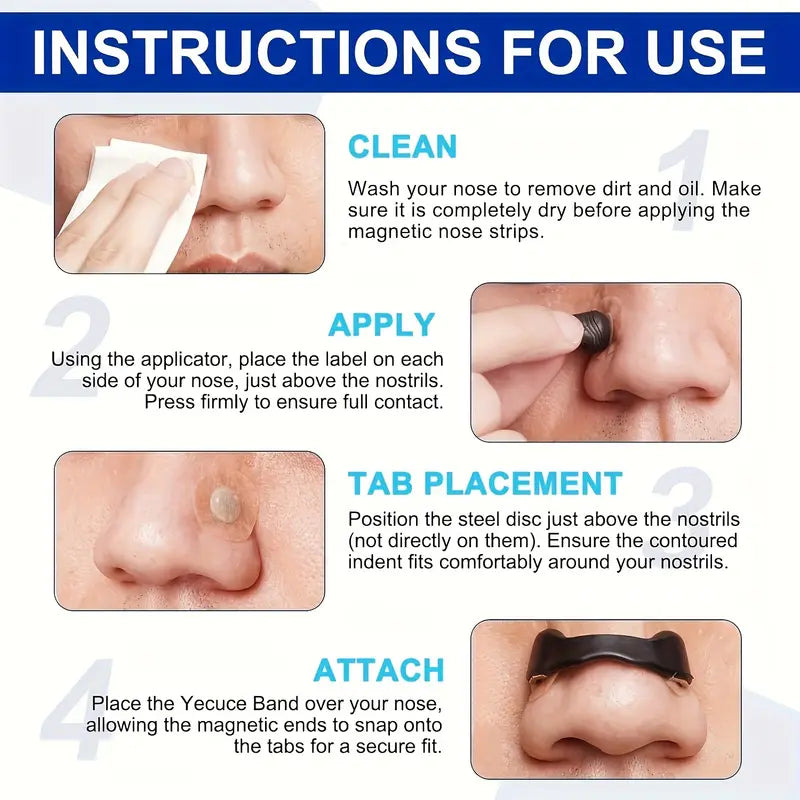 INSTRUCTIONS FOR USE

CLEAN

1

Wash your nose to remove dirt and oil. Make sure it is completely dry before applying the magnetic nose strips.

2

APPLY

Using the applicator, place the label on each side of your nose, just above the nostrils. Press firmly to ensure full contact.

TAB PLACEMENT

3

Position the steel disc just above the nostrils (not directly on them). Ensure the contoured indent fits comfortably around your nostrils.

4

ATTACH

Place the Yecuce Band over your nose, allowing the magnetic ends to snap onto the tabs for a secure fit.